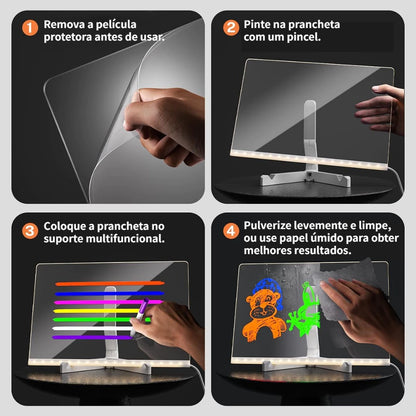 1 Remova a película protetora antes de usar.

2 Pinte na prancheta com um pincel.

3 Coloque a prancheta no suporte multifuncional.

4 Pulverize levemente e limpe, ou use papel úmido para obter melhores resultados.